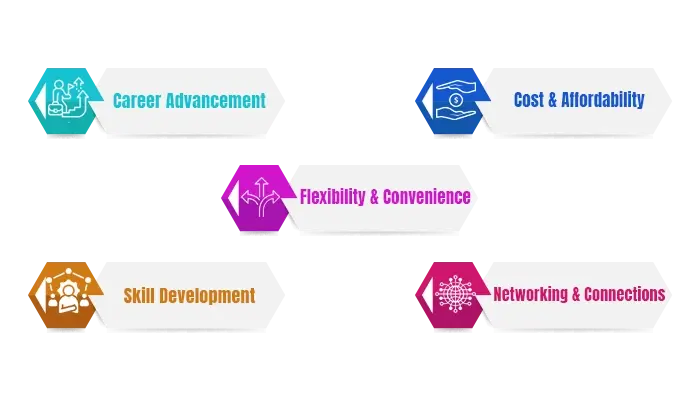 Career Advancement

Cost & Affordability

Flexibility & Convenience

Skill Development

Networking & Connections